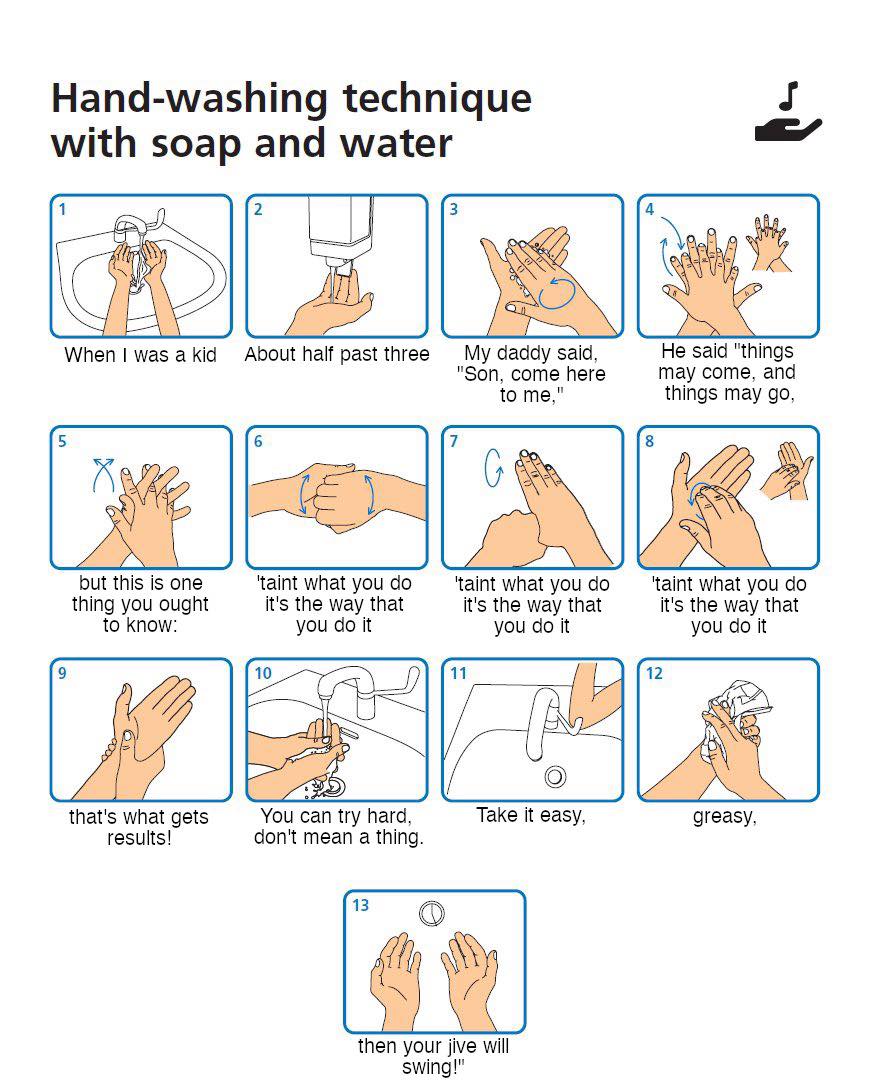 Hand-washing technique with soap and water

1
When I was a kid

2
About half past three

3
My daddy said, "Son, come here to me,"

4
He said "things may come, and things may go,

5
but this is one thing you ought to know:

6
'taint what you do it's the way that you do it

7
'taint what you do it's the way that you do it

8
'taint what you do it's the way that you do it

9
that's what gets results!

10
You can try hard, don't mean a thing.

11
Take it easy,

12
greasy,

13
then your jive will swing!"